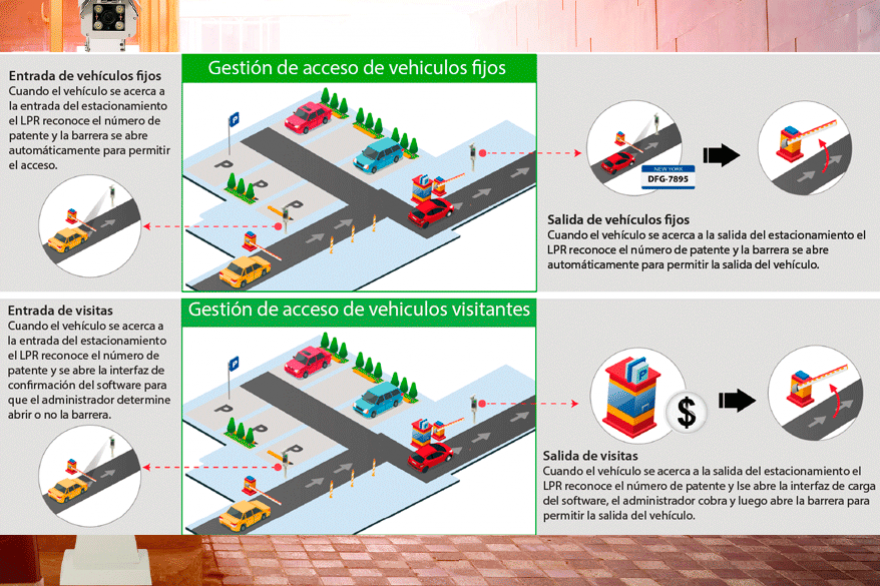 Entrada de vehículos fijos
Cuando el vehículo se acerca a la entrada del estacionamiento el LPR reconoce el número de patente y la barrera se abre automáticamente para permitir el acceso.

Gestión de acceso de vehiculos fijos

P

P

P

NEW YORK
DFG-7895

Salida de vehículos fijos
Cuando el vehículo se acerca a la salida del estacionamiento el LPR reconoce el número de patente y la barrera se abre automáticamente para permitir la salida del vehículo.

Entrada de visitas
Cuando el vehículo se acerca a la entrada del estacionamiento el LPR reconoce el número de patente y se abre la interfaz de confirmación del software para que el administrador determine abrir o no la barrera.

Gestión de acceso de vehiculos visitantes

P

P

P

P

$

Salida de visitas
Cuando el vehículo se acerca a la salida del estacionamiento el LPR reconoce el número de patente y lse abre la interfaz de carga del software, el administrador cobra y luego abre la barrera para permitir la salida del vehículo.